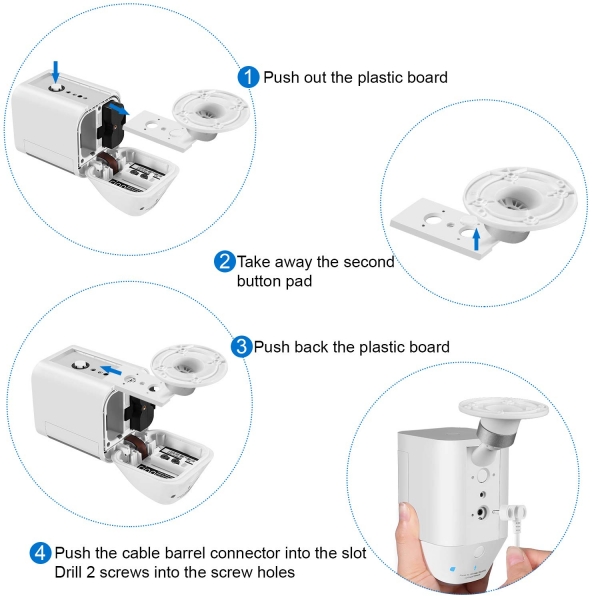 1 Push out the plastic board

2 Take away the second button pad

3 Push back the plastic board

4 Push the cable barrel connector into the slot
Drill 2 screws into the screw holes