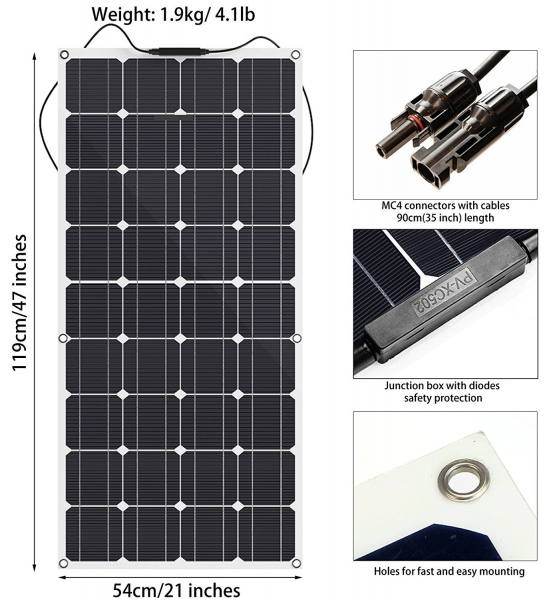 Weight: 1.9kg/ 4.1lb

119cm/47 inches

54cm/21 inches

MC4 connectors with cables
90cm(35 inch) length

PV-XC502

Junction box with diodes
safety protection

Holes for fast and easy mounting